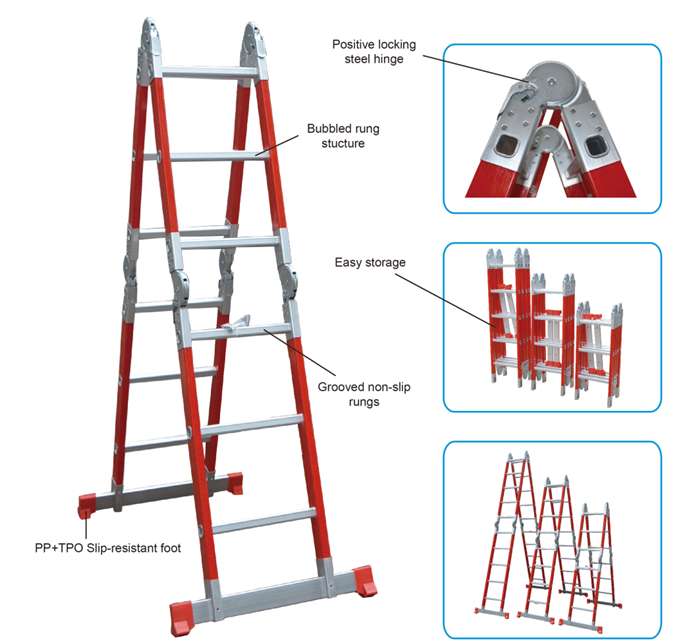 Positive locking steel hinge

Bubbled rung stucture

Easy storage

Grooved non-slip rungs

PP+TPO Slip-resistant foot